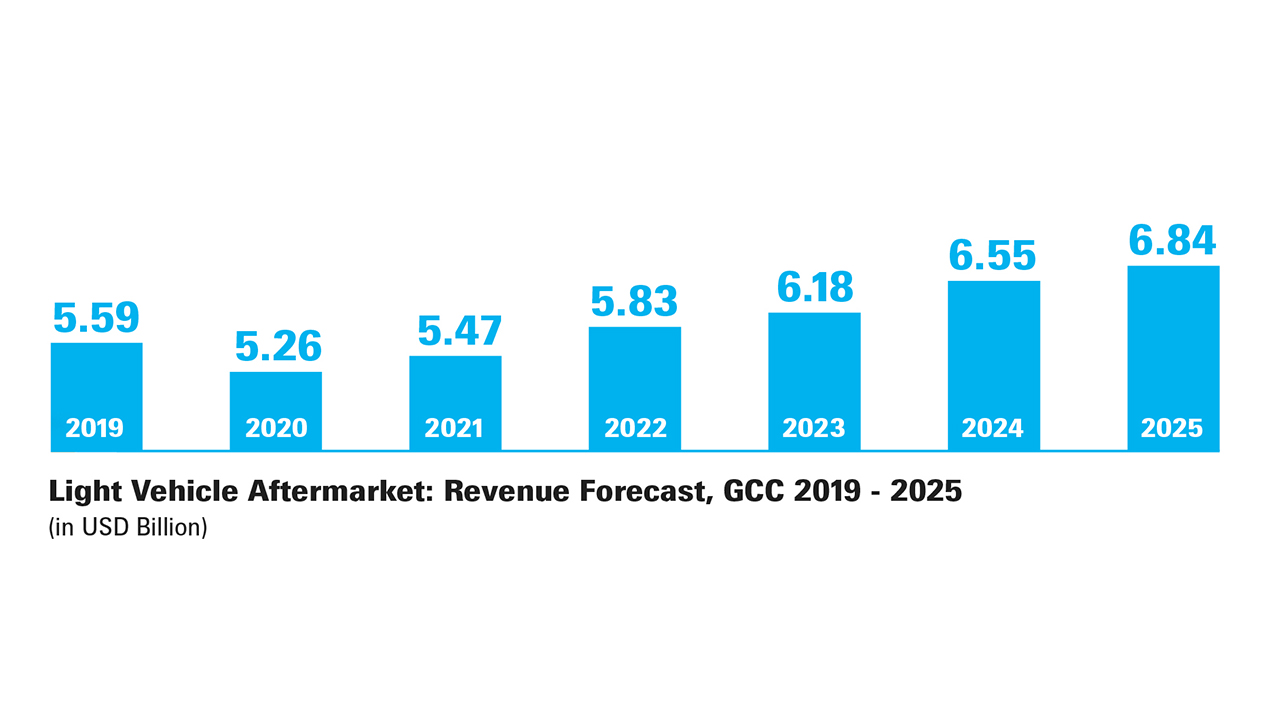 5.59
2019

5.26
2020

5.47
2021

5.83
2022

6.18
2023

6.55
2024

6.84
2025

Light Vehicle Aftermarket: Revenue Forecast, GCC 2019 - 2025
(in USD Billion)