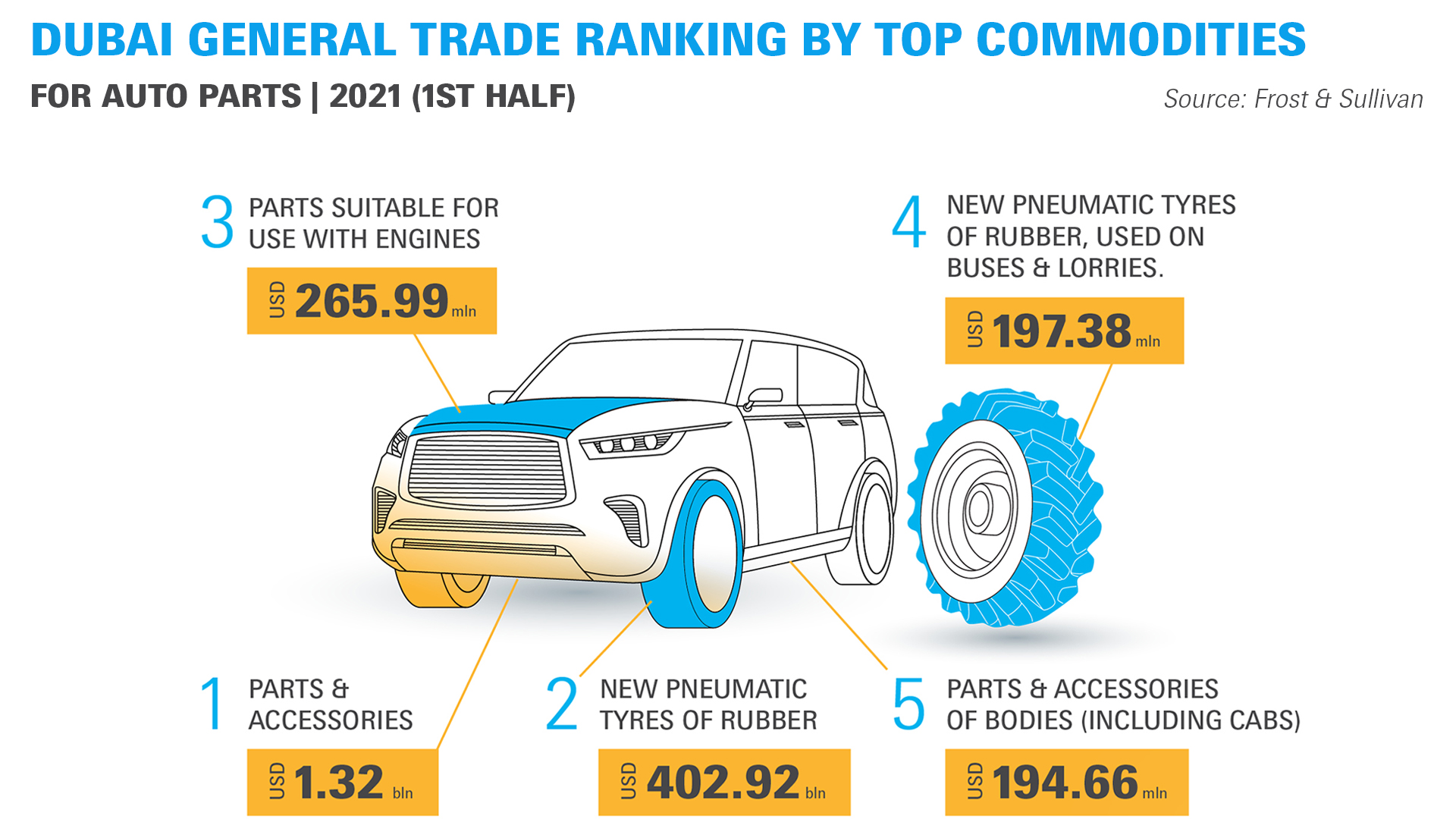 DUBAI GENERAL TRADE RANKING BY TOP COMMODITIES

FOR AUTO PARTS | 2021 (1ST HALF)

Source: Frost & Sullivan

3 PARTS SUITABLE FOR USE WITH ENGINES

USD 265.99 mln

4 NEW PNEUMATIC TYRES OF RUBBER, USED ON BUSES & LORRIES.

USD 197.38 mln

1 PARTS & ACCESSORIES

USD 1.32 bln

2 NEW PNEUMATIC TYRES OF RUBBER

USD 402.92 bln

5 PARTS & ACCESSORIES OF BODIES (INCLUDING CABS)

USD 194.66 mln