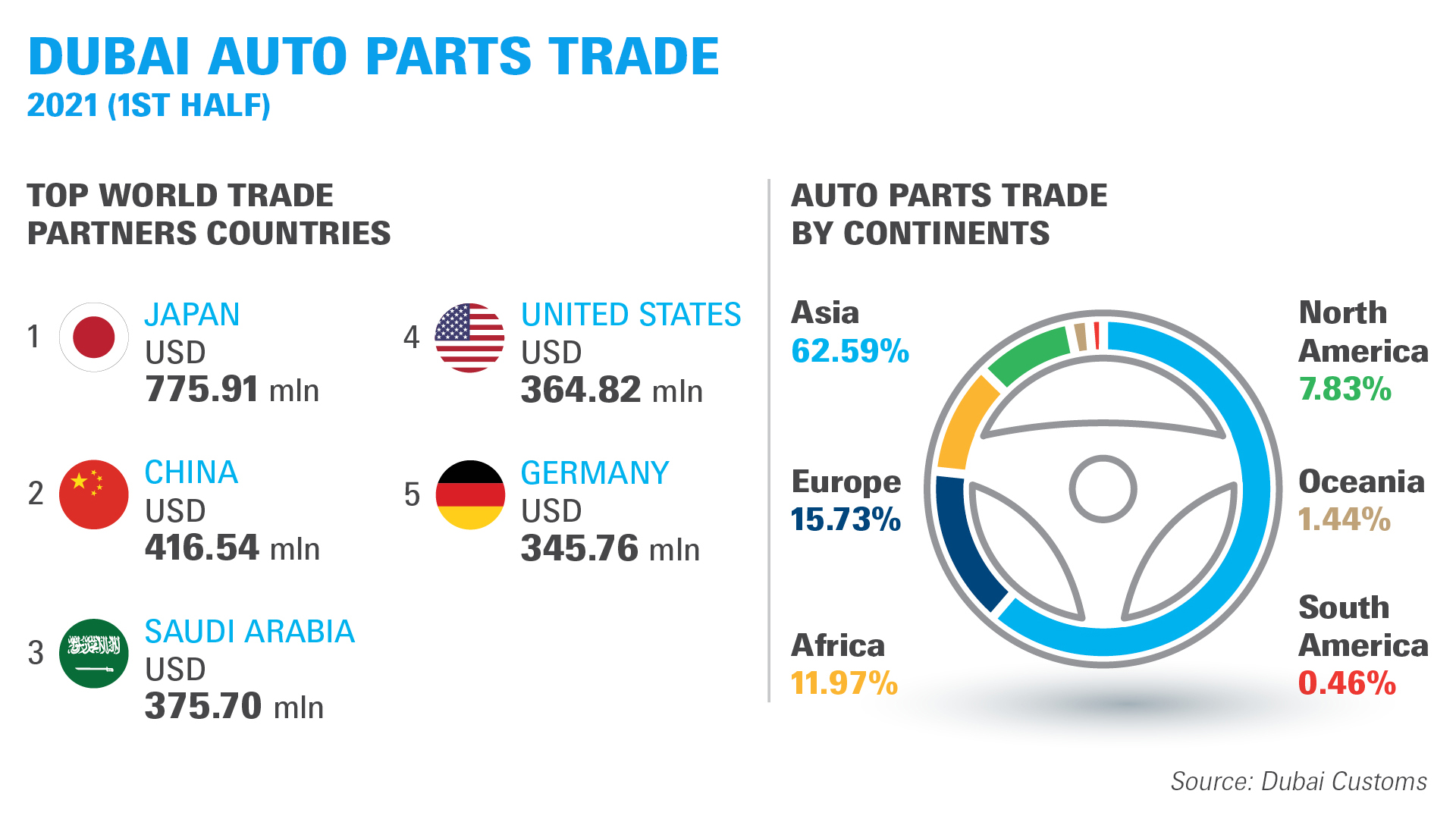 DUBAI AUTO PARTS TRADE
2021 (1ST HALF)

TOP WORLD TRADE PARTNERS COUNTRIES

1 JAPAN
USD
775.91 mln

2 CHINA
USD
416.54 mln

3 SAUDI ARABIA
USD
375.70 mln

4 UNITED STATES
USD
364.82 mln

5 GERMANY
USD
345.76 mln

AUTO PARTS TRADE BY CONTINENTS

Asia
62.59%

Europe
15.73%

Africa
11.97%

North America
7.83%

Oceania
1.44%

South America
0.46%

Source: Dubai Customs